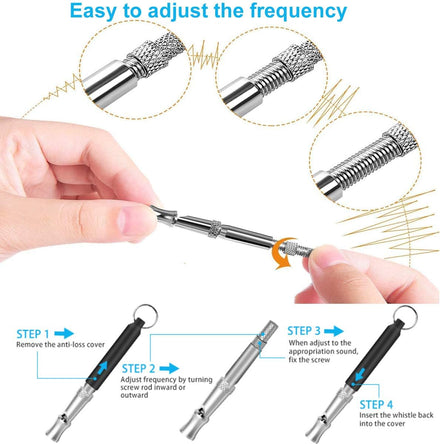 Easy to adjust the frequency

STEP 1
Remove the anti-loss cover

STEP 2
Adjust frequency by turning screw rod inward or outward

STEP 3
When adjust to the appropriation sound, fix the screw

STEP 4
Insert the whistle back into the cover