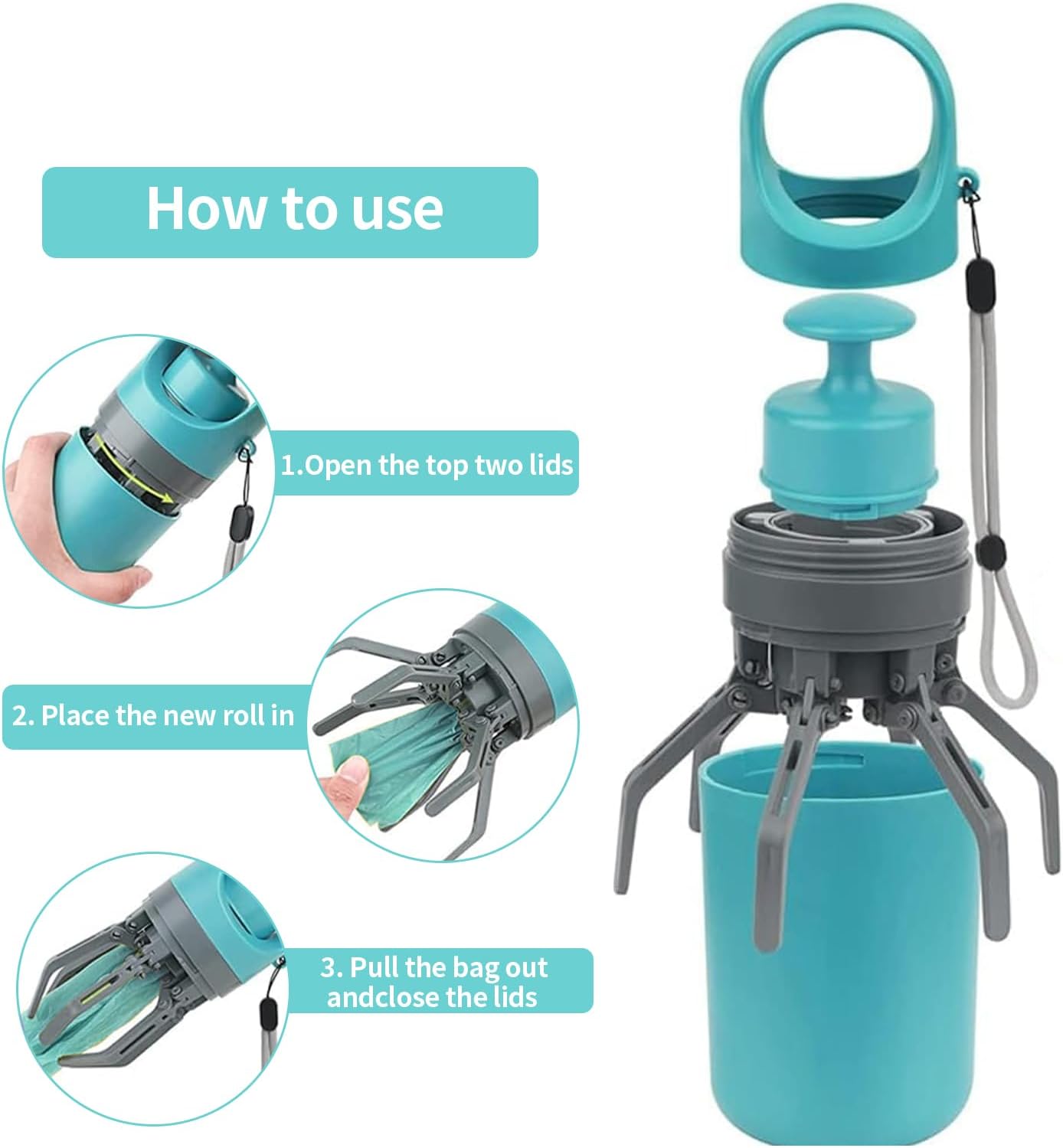 How to use

1.Open the top two lids

2. Place the new roll in

3. Pull the bag out andclose the lids