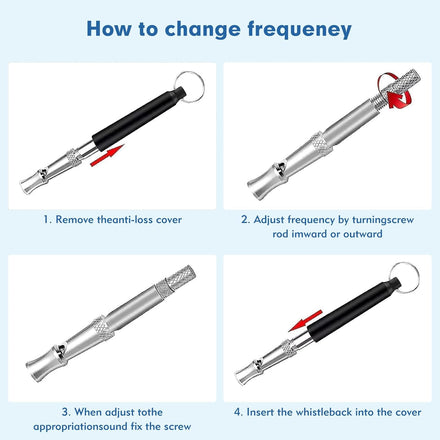 How to change frequeney

1. Remove theanti-loss cover

2. Adjust frequency by turningscrew rod imward or outward

3. When adjust tothe appropriationsound fix the screw

4. Insert the whistleback into the cover