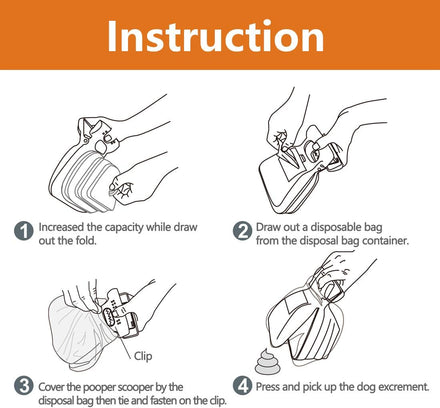 Instruction

1 Increased the capacity while draw out the fold.

2 Draw out a disposable bag from the disposal bag container.

Clip

3 Cover the pooper scooper by the disposal bag then tie and fasten on the clip.

4 Press and pick up the dog excrement.