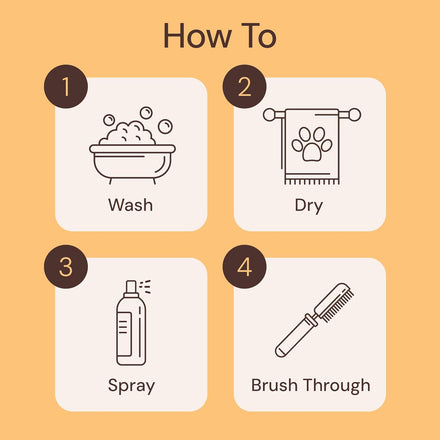 How To

1
Wash

2
Dry

3
Spray

4
Brush Through