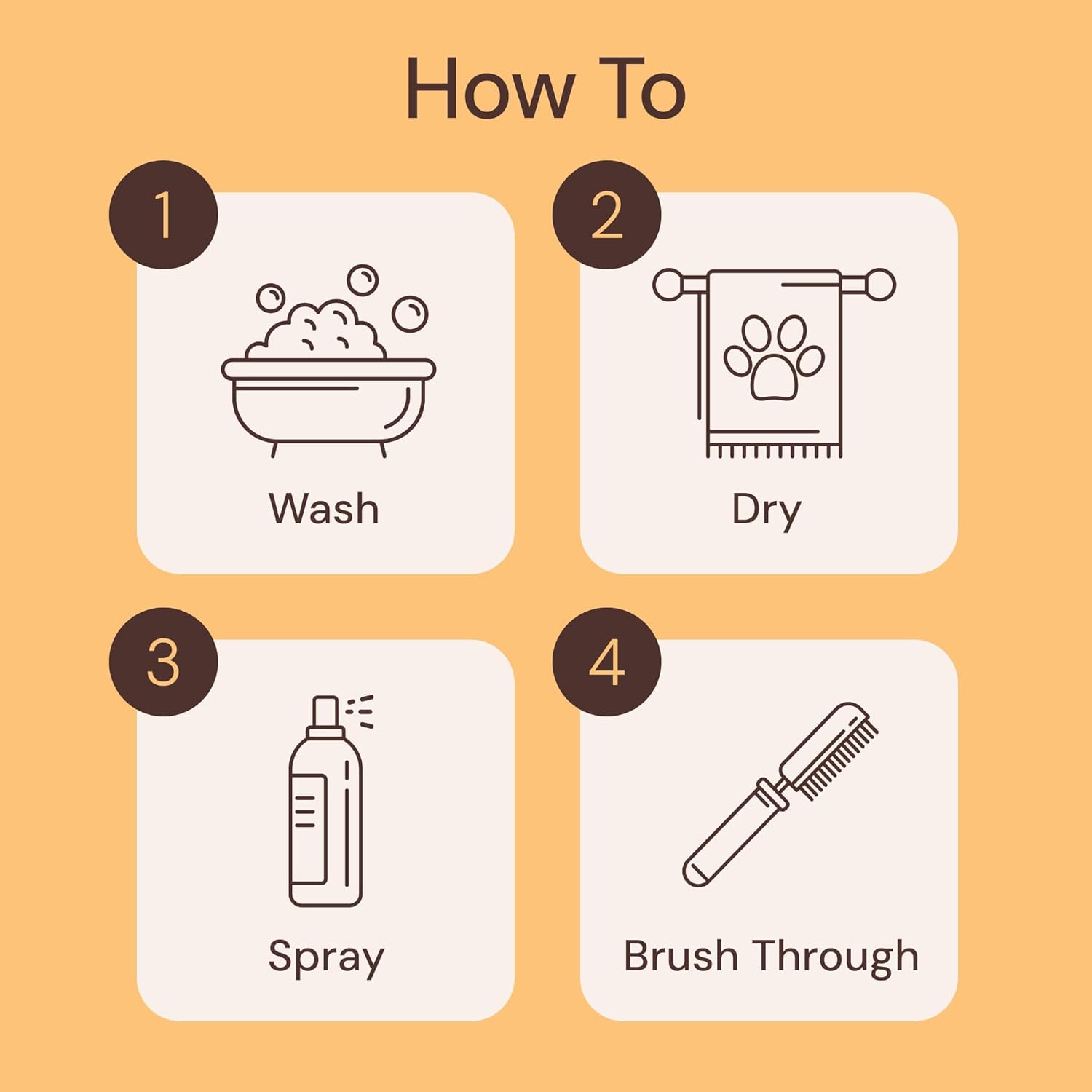 How To

1
Wash

2
Dry

3
Spray

4
Brush Through