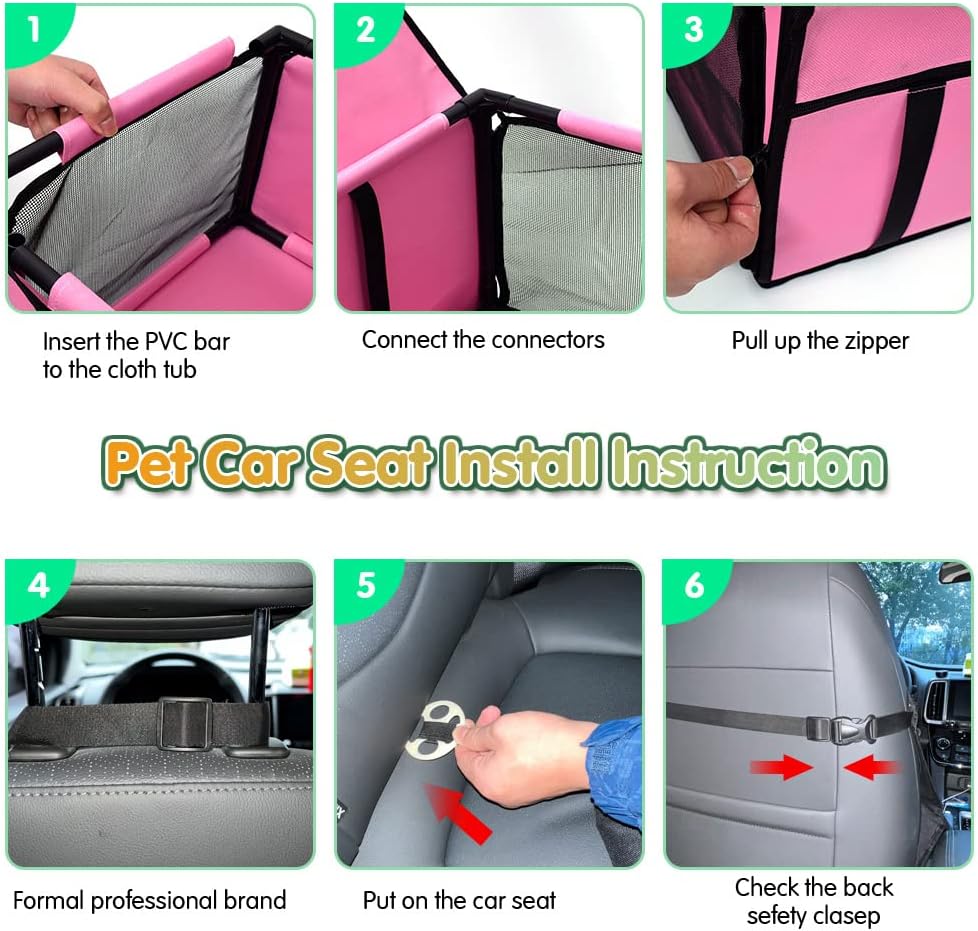 1

Insert the PVC bar to the cloth tub

2

Connect the connectors

3

Pull up the zipper

Pet Car Seat Install Instruction

4

Formal professional brand

5

Put on the car seat

6

Check the back sefety clasep