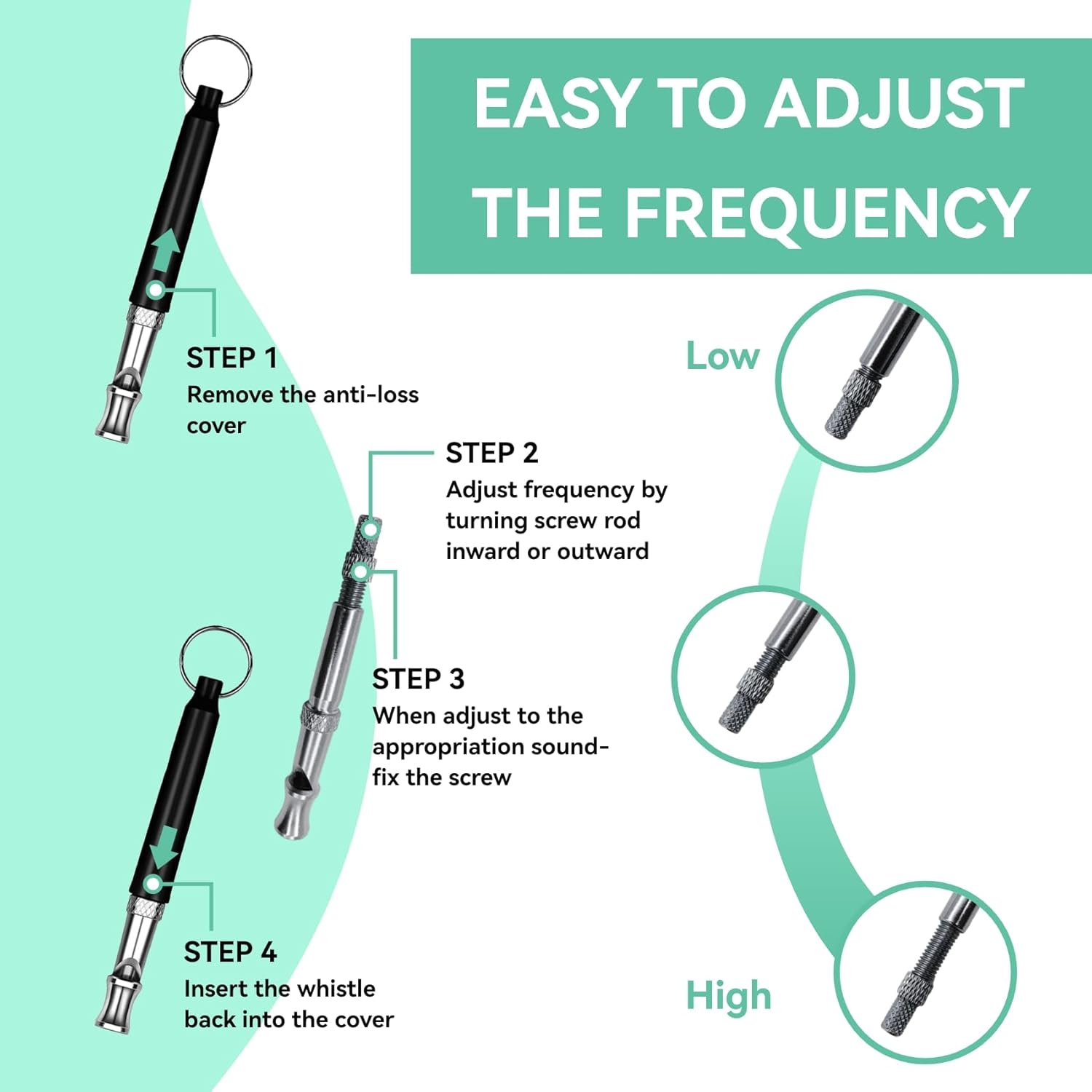 EASY TO ADJUST THE FREQUENCY

STEP 1
Remove the anti-loss cover

STEP 2
Adjust frequency by turning screw rod inward or outward

STEP 3
When adjust to the appropriation sound-fix the screw

STEP 4
Insert the whistle back into the cover

Low

High