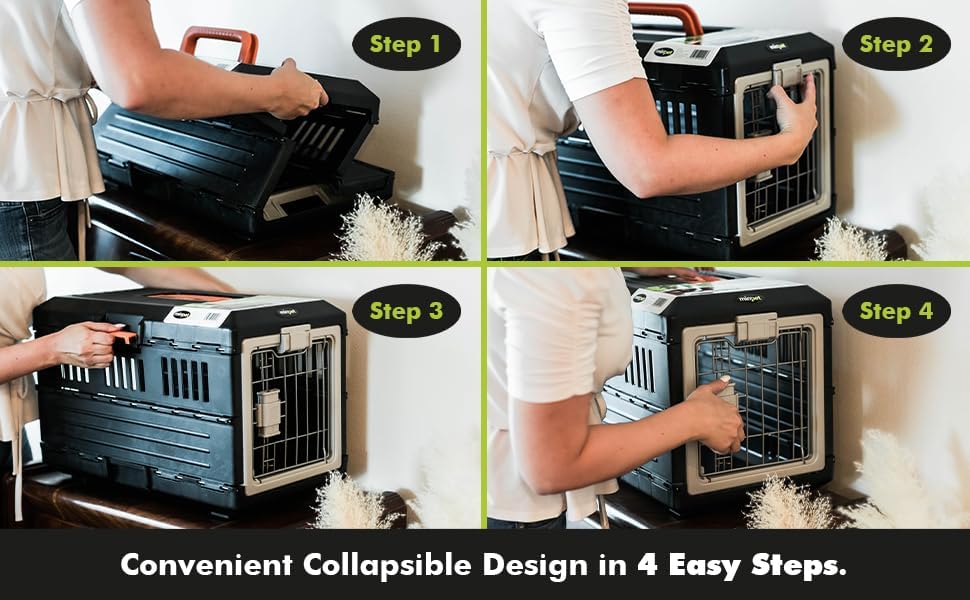 Step 1

Step 2

Step 3

Step 4

Convenient Collapsible Design in 4 Easy Steps.