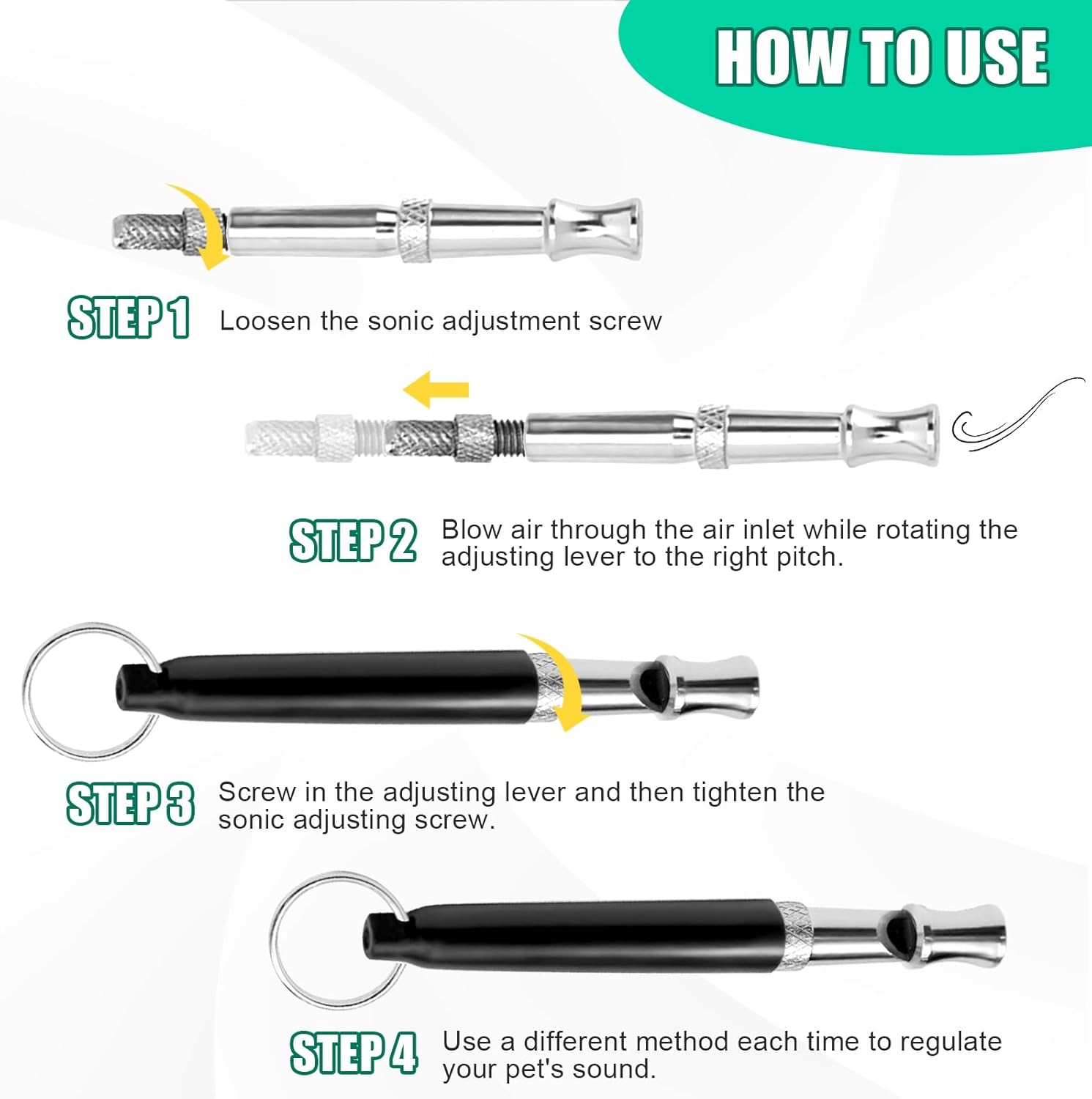 HOW TO USE

STEP 1 Loosen the sonic adjustment screw

STEP 2 Blow air through the air inlet while rotating the adjusting lever to the right pitch.

STEP 3 Screw in the adjusting lever and then tighten the sonic adjusting screw.

STEP 4 Use a different method each time to regulate your pet's sound.