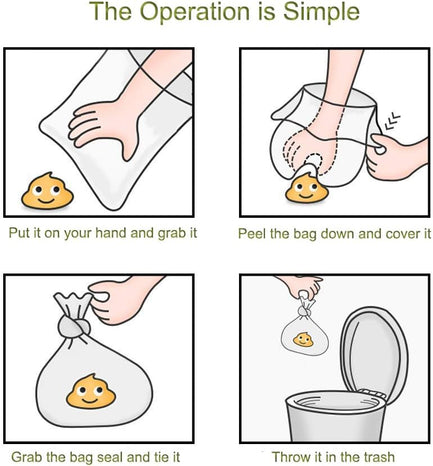 The Operation is Simple

Put it on your hand and grab it

Peel the bag down and cover it

Grab the bag seal and tie it

Throw it in the trash