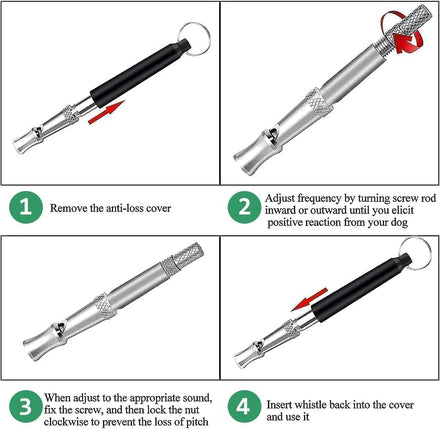 1 Remove the anti-loss cover

2 Adjust frequency by turning screw rod inward or outward until you elicit positive reaction from your dog

3 When adjust to the appropriate sound, fix the screw, and then lock the nut clockwise to prevent the loss of pitch

4 Insert whistle back into the cover and use it