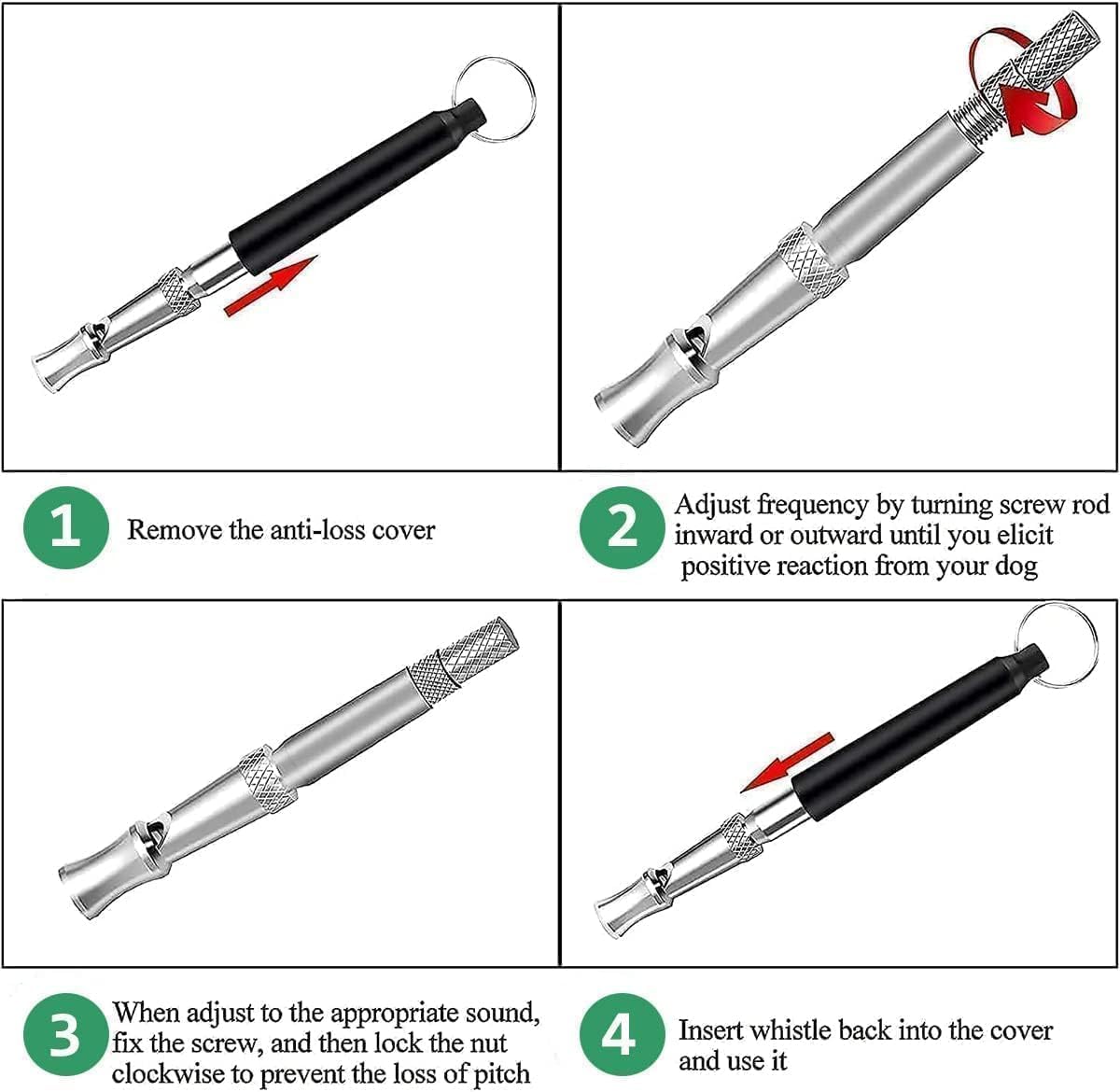 1 Remove the anti-loss cover

2 Adjust frequency by turning screw rod inward or outward until you elicit positive reaction from your dog

3 When adjust to the appropriate sound, fix the screw, and then lock the nut clockwise to prevent the loss of pitch

4 Insert whistle back into the cover and use it