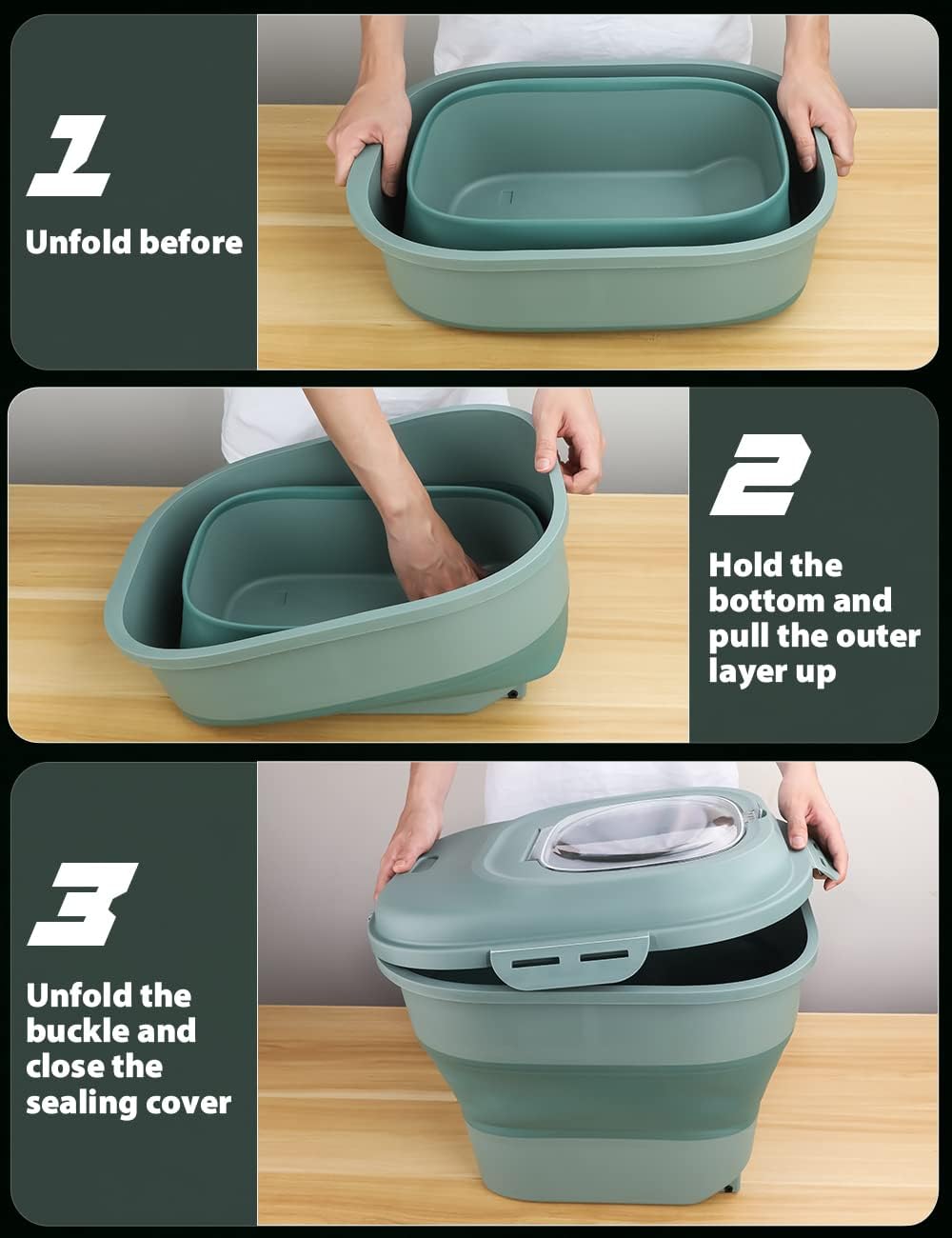 1

Unfold before

2

Hold the bottom and pull the outer layer up

3

Unfold the buckle and close the sealing cover