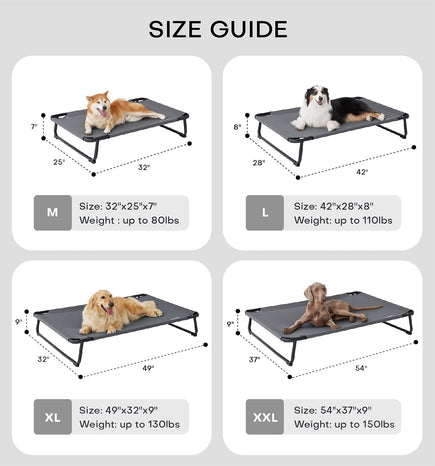 SIZE GUIDE

7"
25"
32"

M
Size: 32"x25"x7"
Weight : up to 80lbs

8"
28"
42"

L
Size: 42"x28"x8"
Weight: up to 110lbs

9"
32"
49"

XL
Size: 49"x32"x9"
Weight: up to 130lbs

9"
37"
54"

XXL
Size: 54"x37"x9"
Weight: up to 150lbs