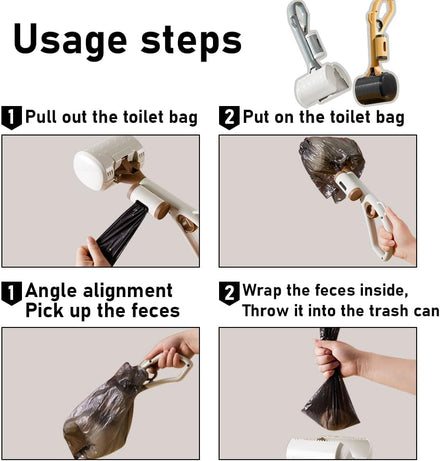 Usage steps

1 Pull out the toilet bag

2 Put on the toilet bag

1 Angle alignment
Pick up the feces

2 Wrap the feces inside,
Throw it into the trash can