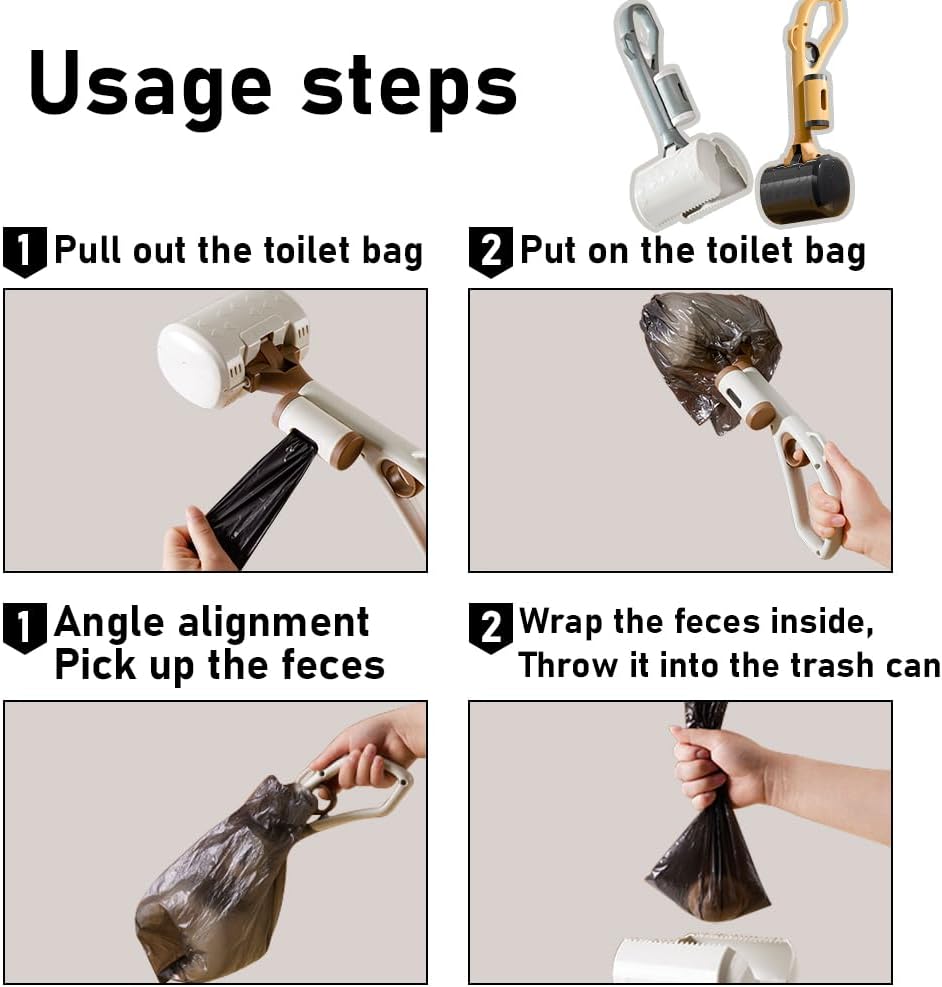 Usage steps

1 Pull out the toilet bag

2 Put on the toilet bag

1 Angle alignment
Pick up the feces

2 Wrap the feces inside,
Throw it into the trash can