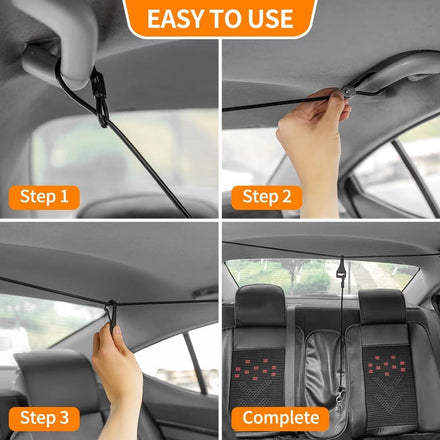 EASY TO USE

Step 1

Step 2

Step 3

Complete