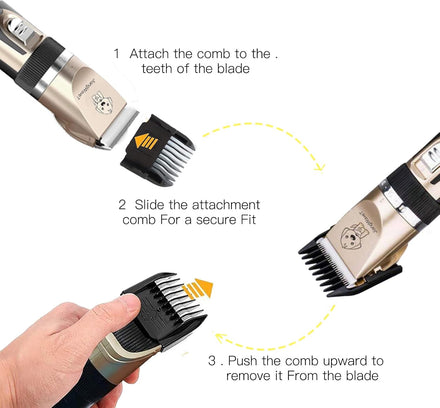 1 Attach the comb to the . teeth of the blade

2 Slide the attachment comb For a secure Fit

3 . Push the comb upward to remove it From the blade