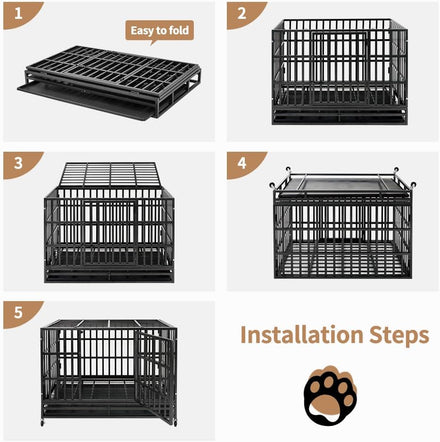 1

Easy to fold

2

3

4

5

Installation Steps