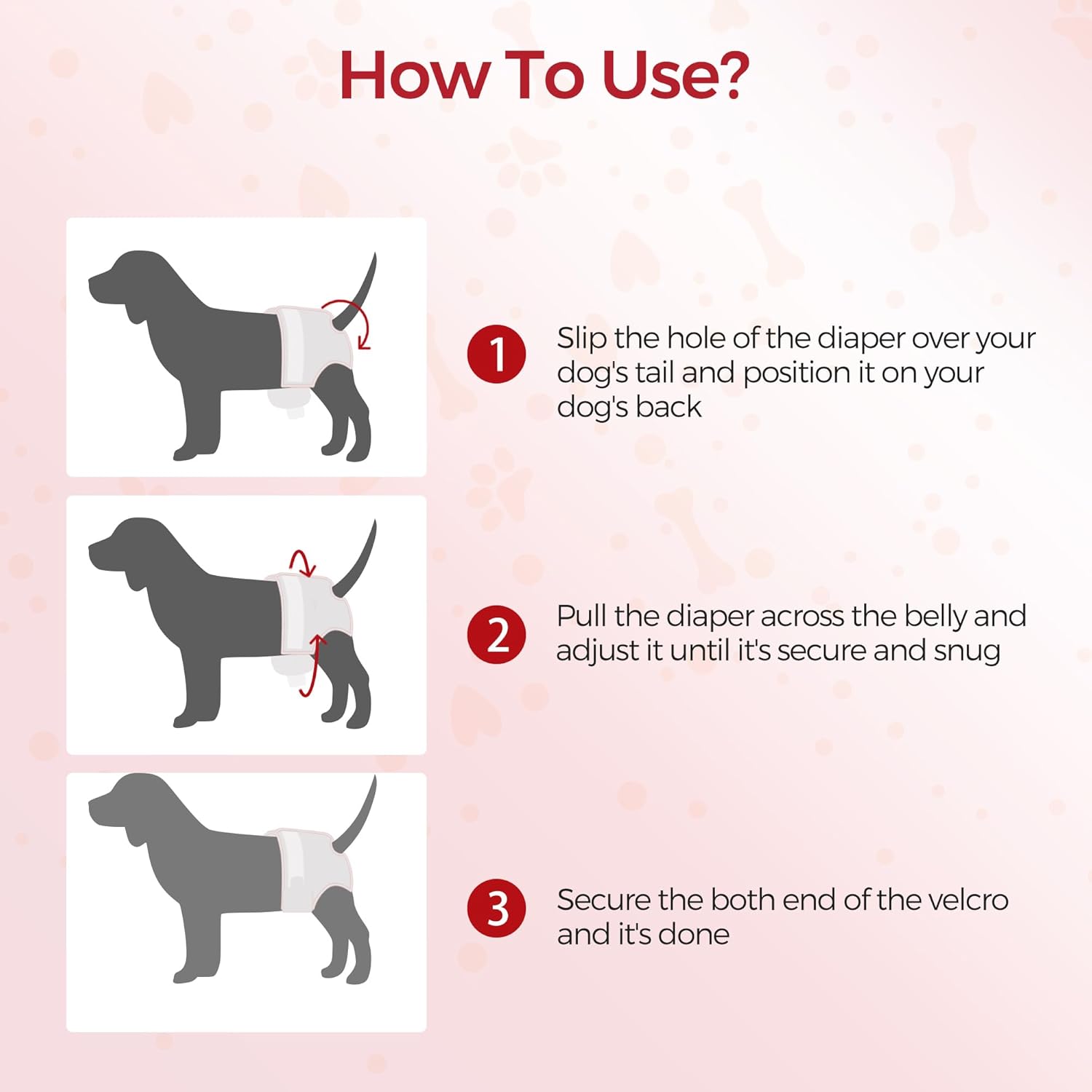 How To Use?

1 Slip the hole of the diaper over your dog's tail and position it on your dog's back

2 Pull the diaper across the belly and adjust it until it's secure and snug

3 Secure the both end of the velcro and it's done