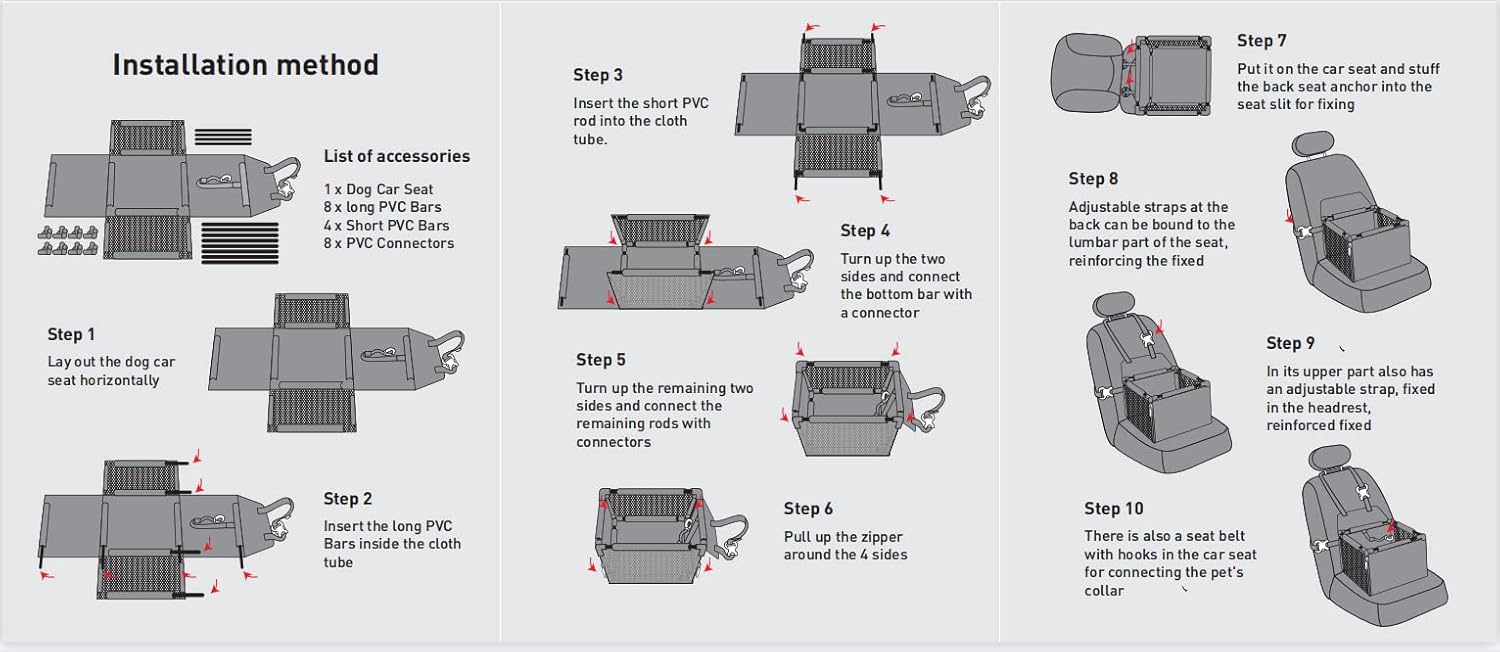 Installation method

List of accessories

1 x Dog Car Seat
8 x long PVC Bars
4 x Short PVC Bars
8 x PVC Connectors

Step 1

Lay out the dog car seat horizontally

Step 2

Insert the long PVC Bars inside the cloth tube

Step 3

Insert the short PVC rod into the cloth tube.

Step 4

Turn up the two sides and connect the bottom bar with a connector

Step 5

Turn up the remaining two sides and connect the remaining rods with connectors

Step 6

Pull up the zipper around the 4 sides

Step 7

Put it on the car seat and stuff the back seat anchor into the seat slit for fixing

Step 8

Adjustable straps at the back can be bound to the lumbar part of the seat, reinforcing the fixed

Step 9

In its upper part also has an adjustable strap, fixed in the headrest, reinforced fixed

Step 10

There is also a seat belt with hooks in the car seat for connecting the pet's collar