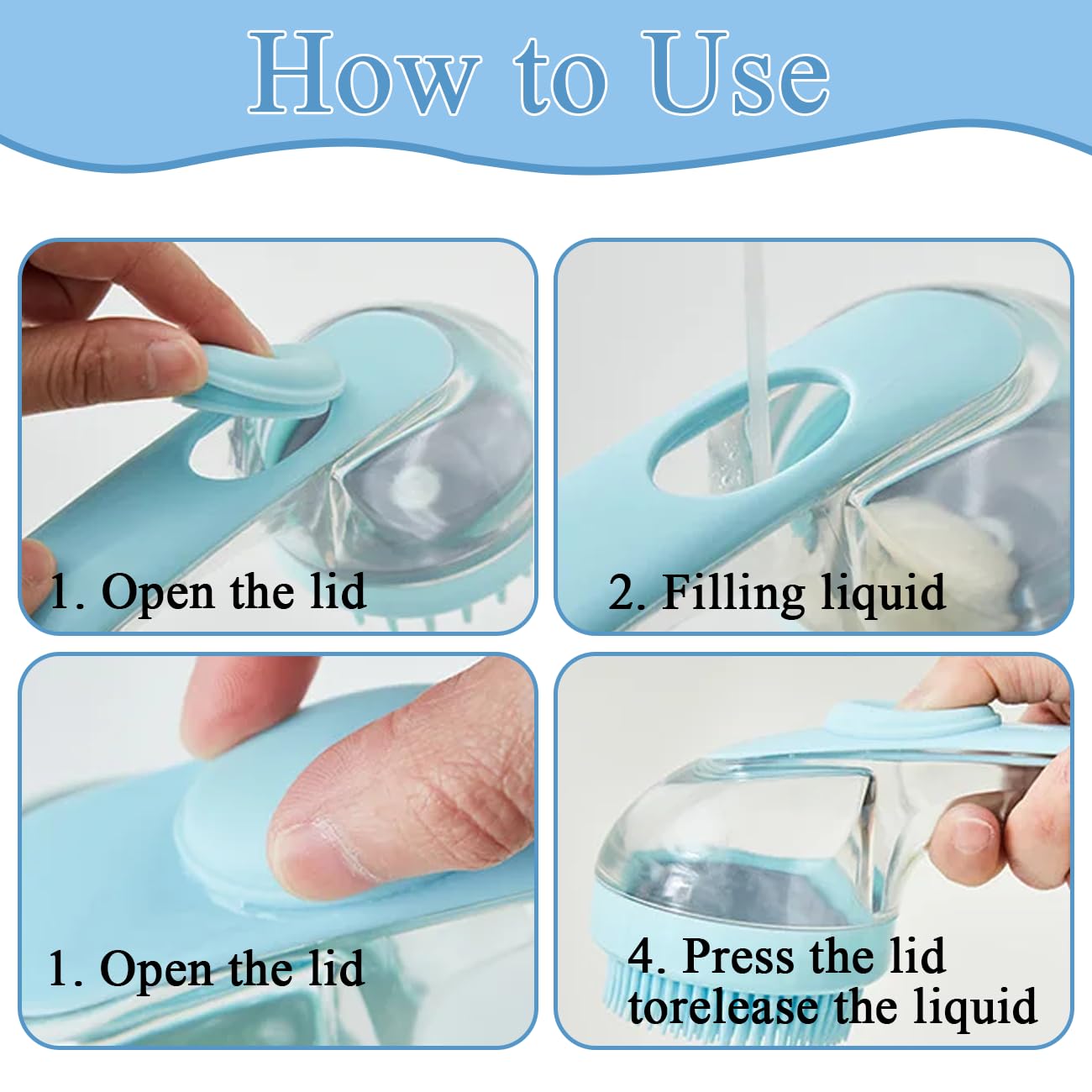 How to Use

1. Open the lid

2. Filling liquid

1. Open the lid

4. Press the lid torelease the liquid