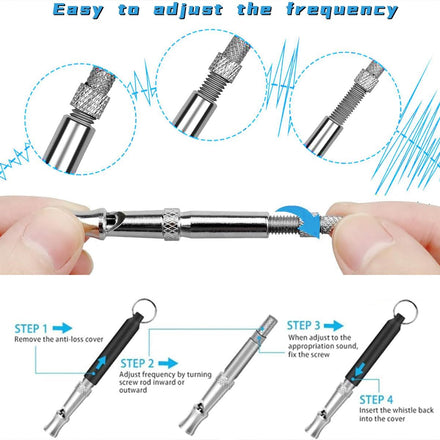 Easy to adjust the frequency

STEP 1
Remove the anti-loss cover

STEP 2
Adjust frequency by turning screw rod inward or outward

STEP 3
When adjust to the appropriation sound, fix the screw

STEP 4
Insert the whistle back into the cover