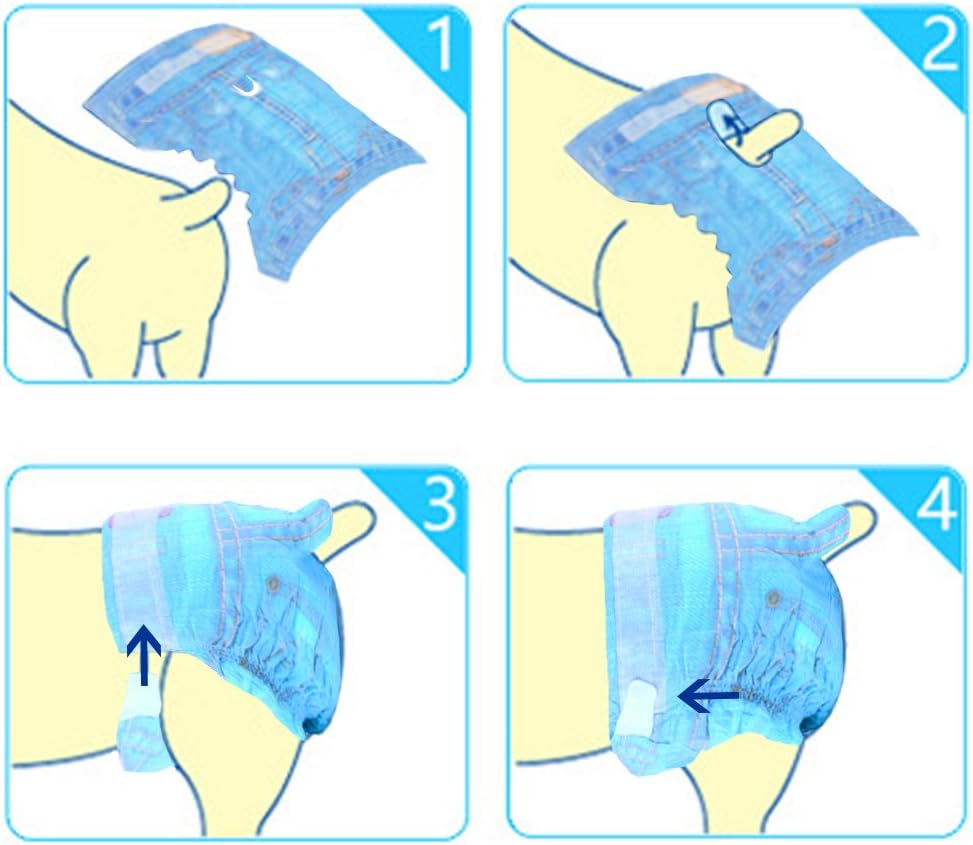 1

2

3

4