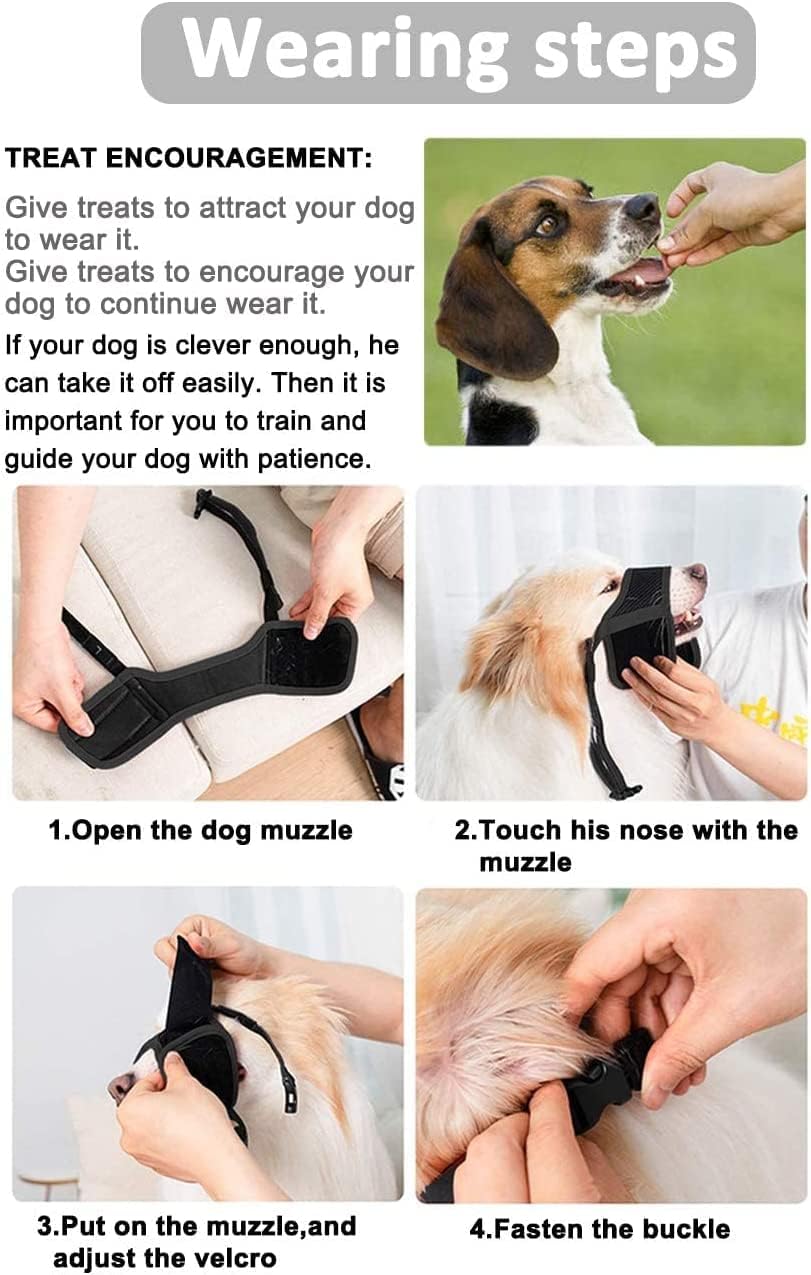 Wearing steps

TREAT ENCOURAGEMENT:

Give treats to attract your dog to wear it.
Give treats to encourage your dog to continue wear it.

If your dog is clever enough, he can take it off easily. Then it is important for you to train and guide your dog with patience.

1.Open the dog muzzle

2.Touch his nose with the muzzle

3.Put on the muzzle,and adjust the velcro

4.Fasten the buckle