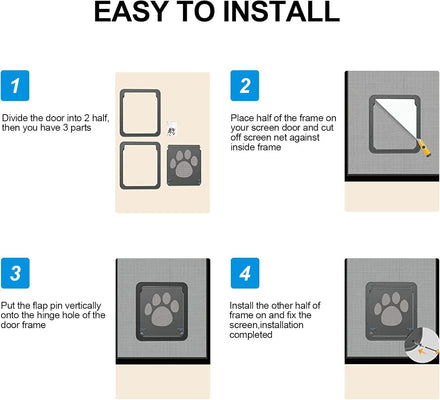 EASY TO INSTALL

1

Divide the door into 2 half, then you have 3 parts

2

Place half of the frame on your screen door and cut off screen net against inside frame

3

Put the flap pin vertically onto the hinge hole of the door frame

4

Install the other half of frame on and fix the screen,installation completed