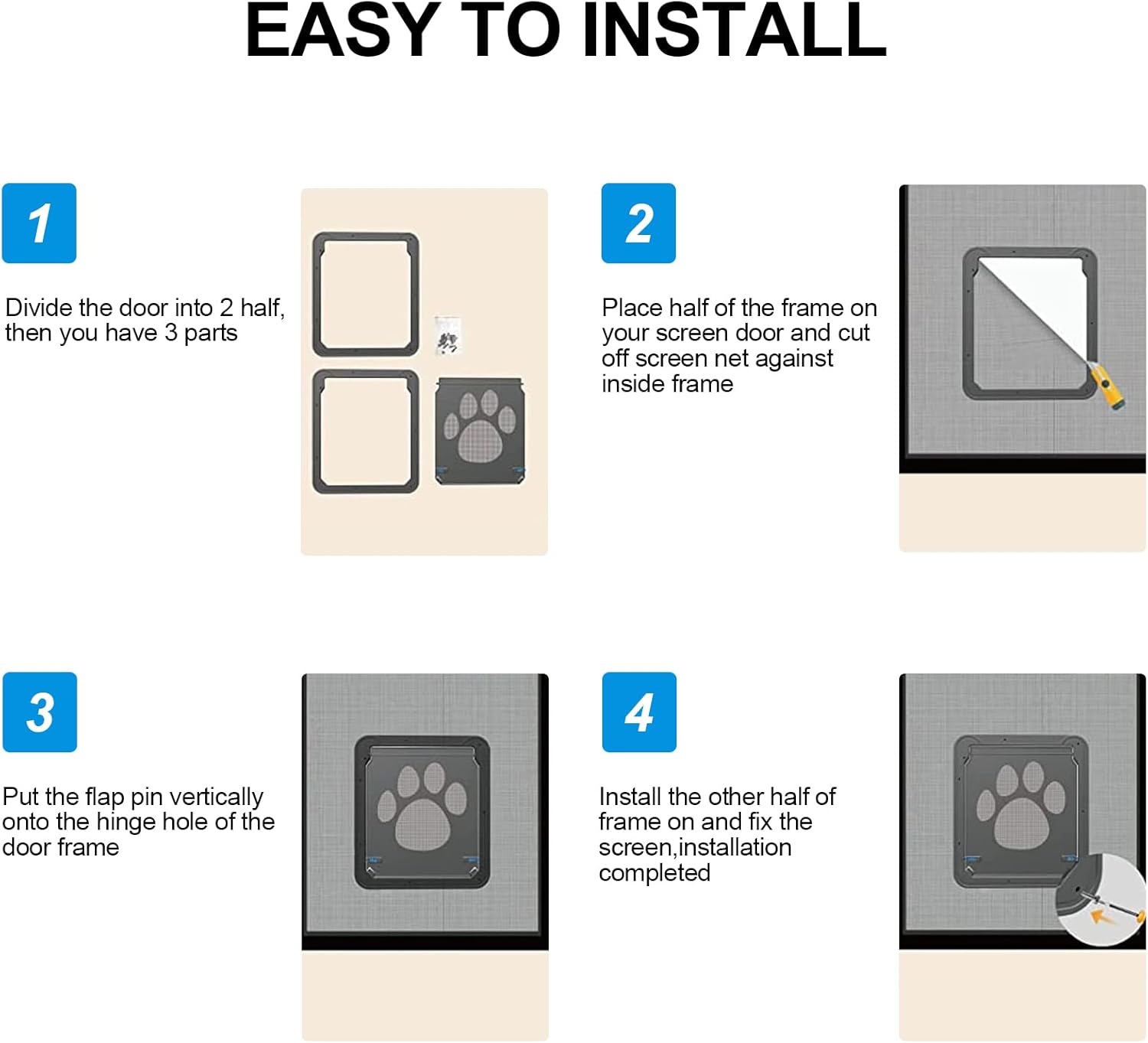 EASY TO INSTALL

1

Divide the door into 2 half, then you have 3 parts

2

Place half of the frame on your screen door and cut off screen net against inside frame

3

Put the flap pin vertically onto the hinge hole of the door frame

4

Install the other half of frame on and fix the screen,installation completed