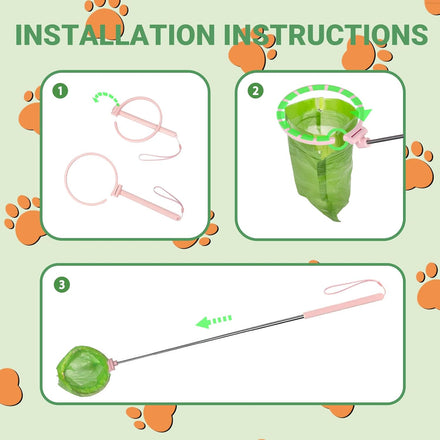 INSTALLATION INSTRUCTIONS

1

2

3