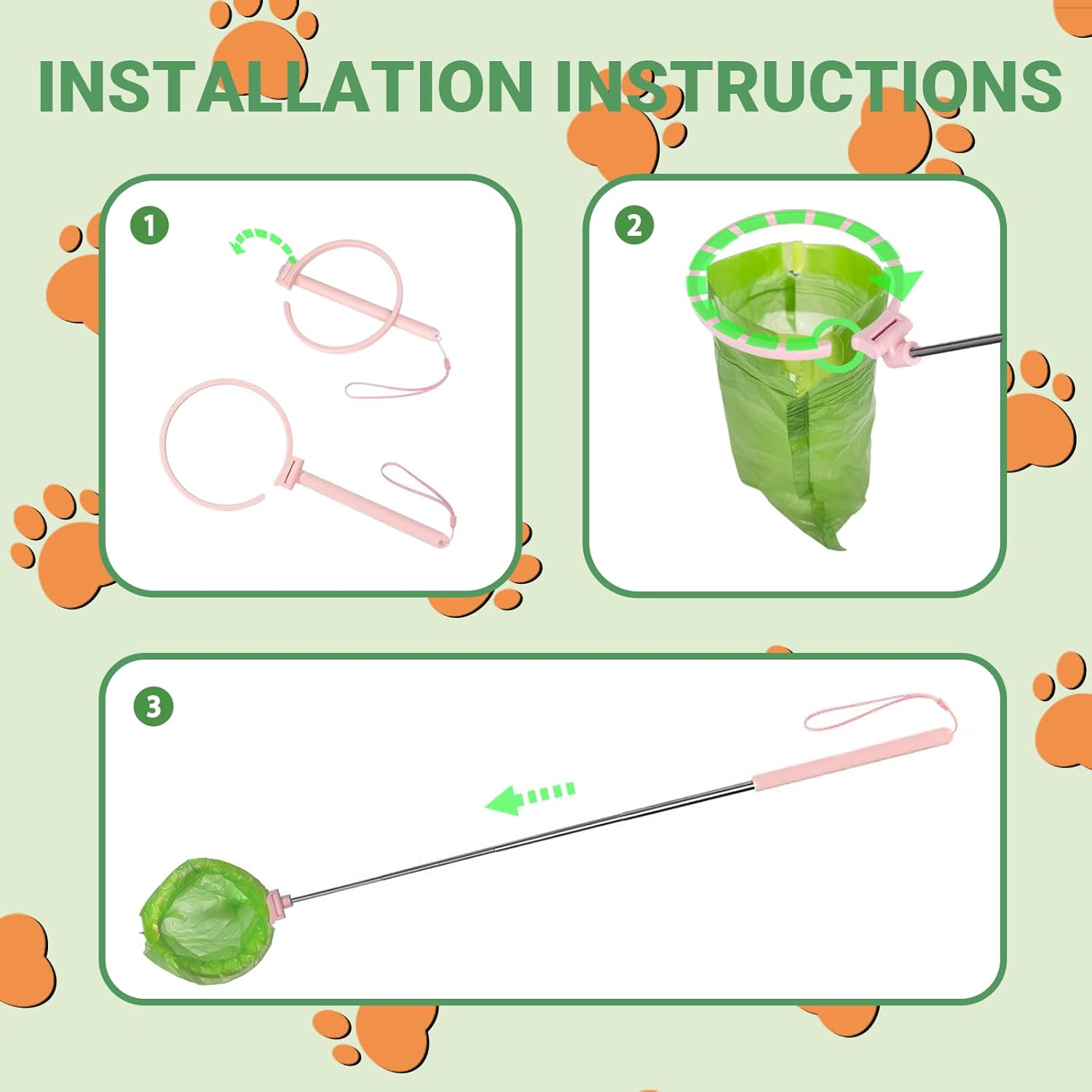 INSTALLATION INSTRUCTIONS

1

2

3