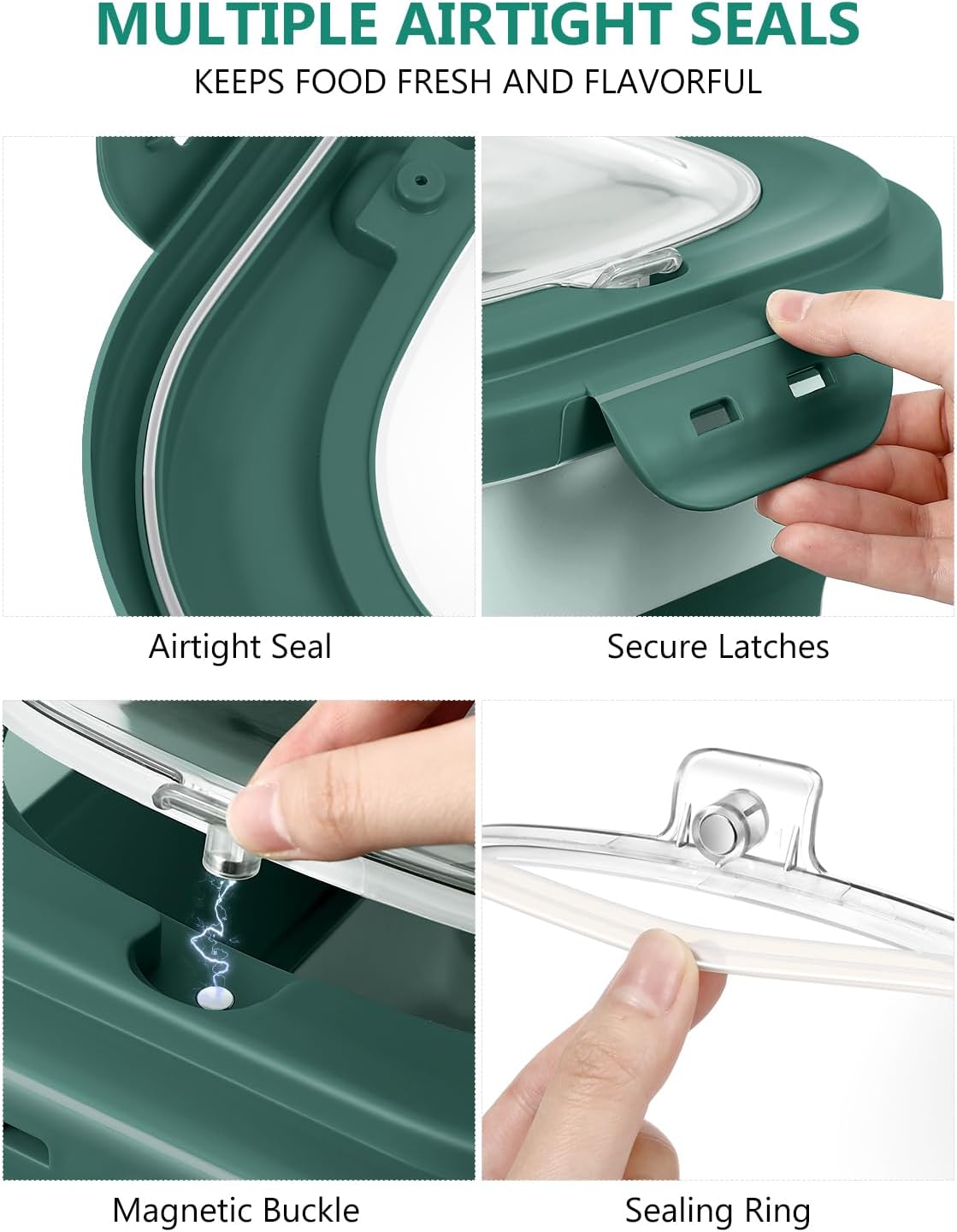 MULTIPLE AIRTIGHT SEALS

KEEPS FOOD FRESH AND FLAVORFUL

Airtight Seal

Secure Latches

Magnetic Buckle

Sealing Ring