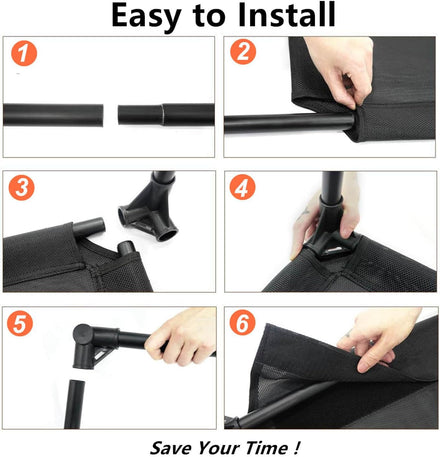 Easy to Install

1

2

3

4

5

6

Save Your Time !