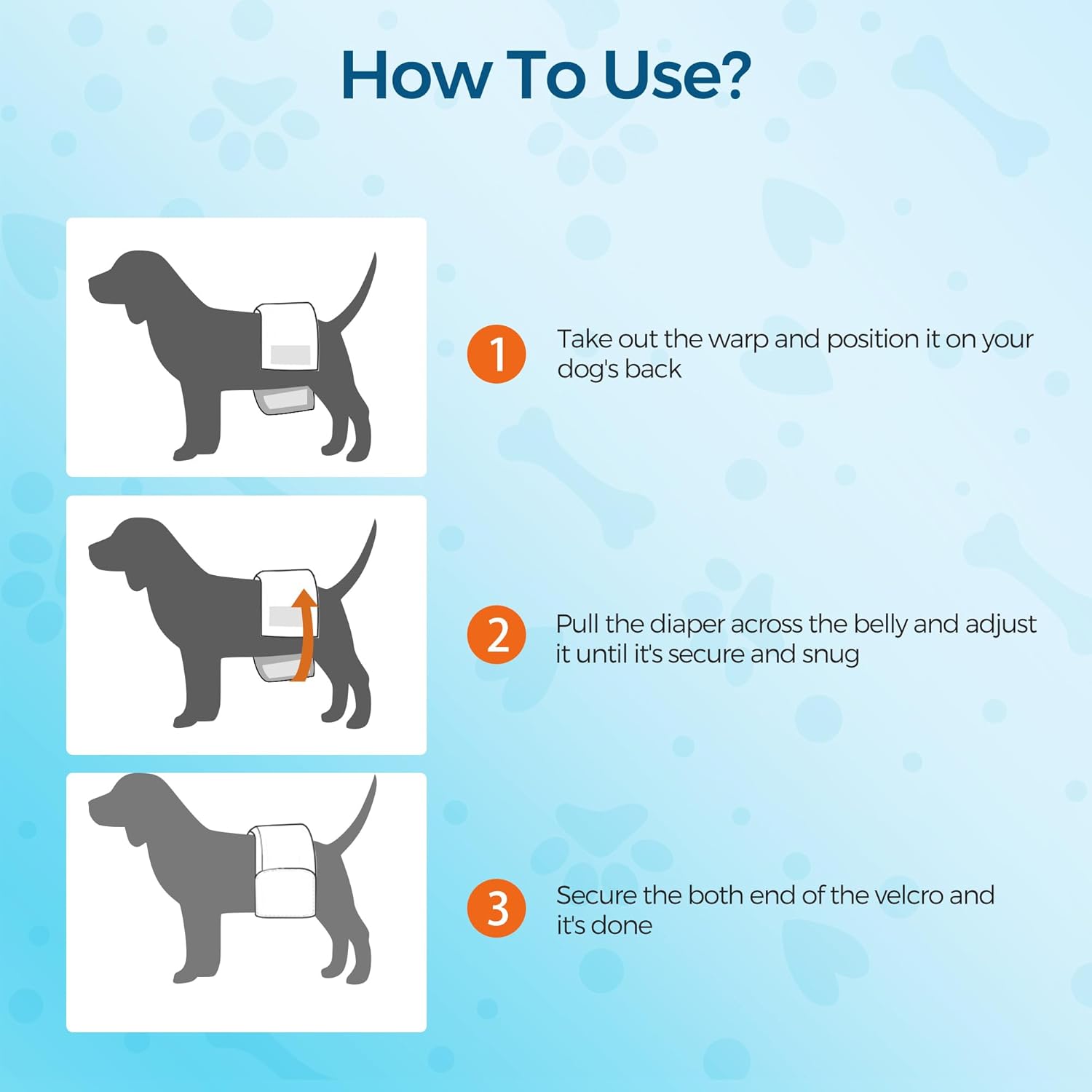 How To Use?

1 Take out the warp and position it on your dog's back

2 Pull the diaper across the belly and adjust it until it's secure and snug

3 Secure the both end of the velcro and it's done