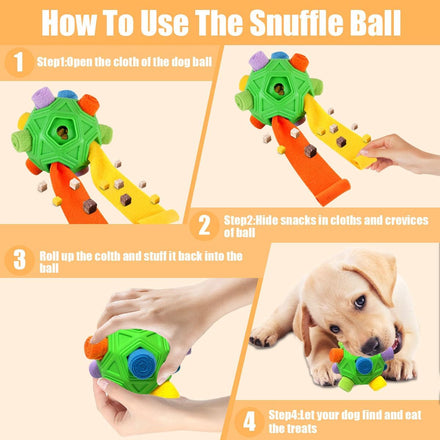 How To Use The Snuffle Ball

1 Step1:Open the cloth of the dog ball

2 Step2:Hide snacks in cloths and crevices of ball

3 Roll up the colth and stuff it back into the ball

4 Step4:Let your dog find and eat the treats