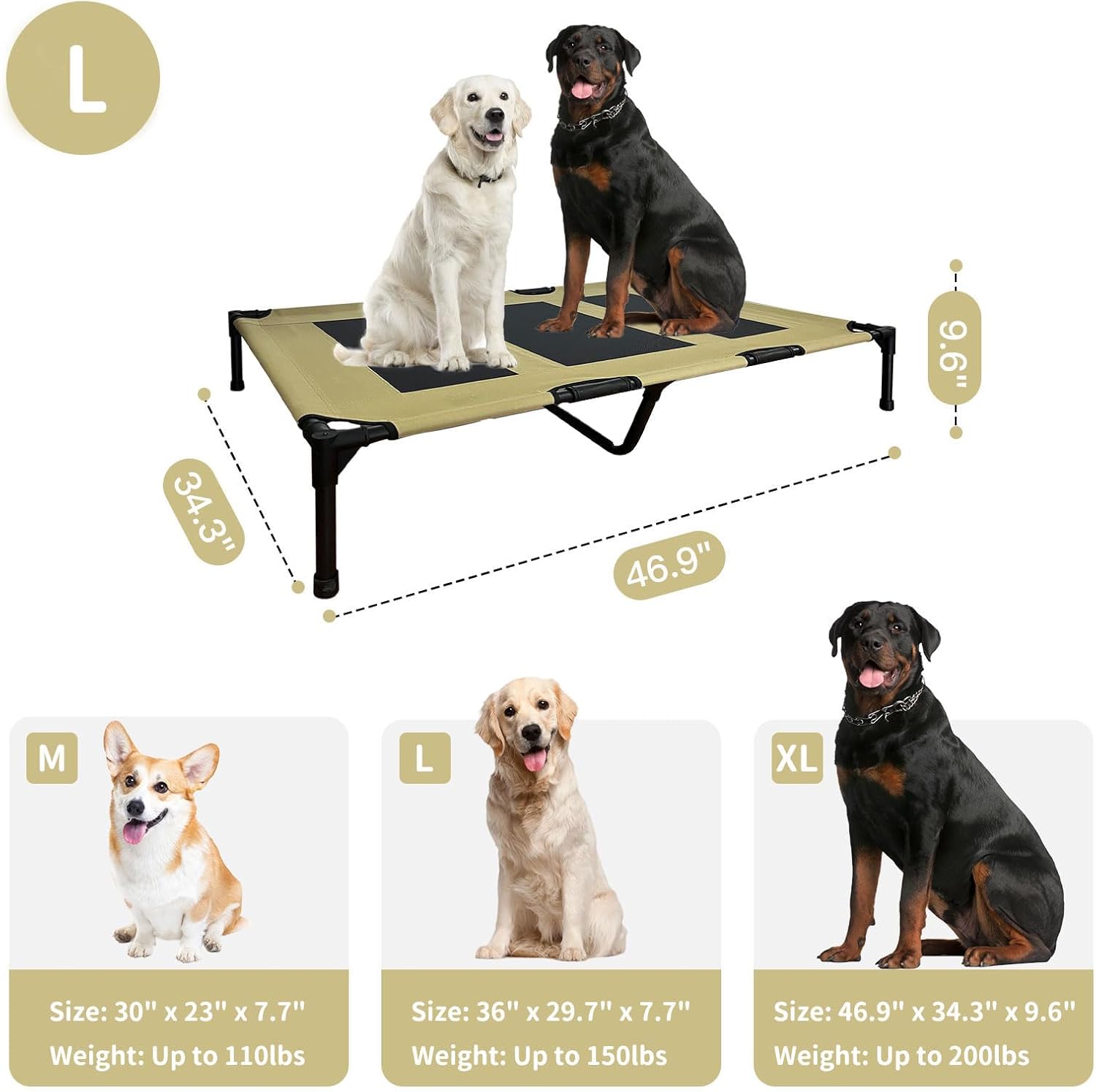 L

9.6"

34.3"

46.9"

M

Size: 30" x 23" x 7.7"

Weight: Up to 110lbs

L

Size: 36" x 29.7" x 7.7"

Weight: Up to 150lbs

XL

Size: 46.9" x 34.3" x 9.6"

Weight: Up to 200lbs