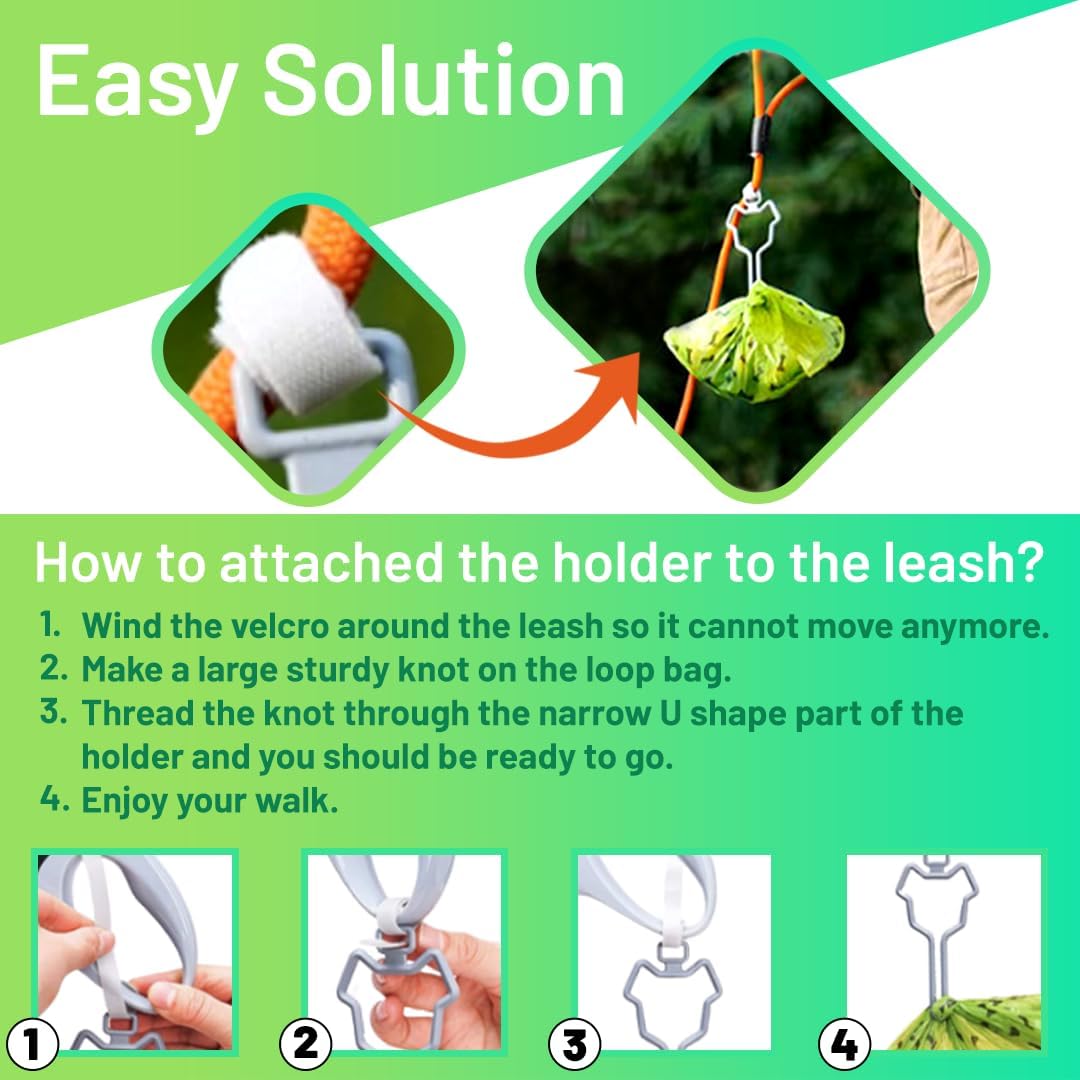 Easy Solution

How to attached the holder to the leash?

1. Wind the velcro around the leash so it cannot move anymore.
2. Make a large sturdy knot on the loop bag.
3. Thread the knot through the narrow U shape part of the holder and you should be ready to go.
4. Enjoy your walk.

1

2

3

4