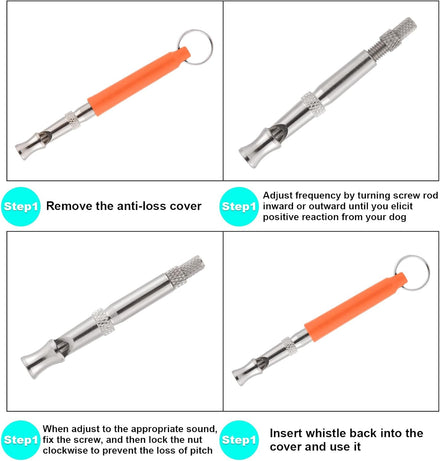 Step1 Remove the anti-loss cover

Step1 Adjust frequency by turning screw rod inward or outward until you elicit positive reaction from your dog

Step1 When adjust to the appropriate sound, fix the screw, and then lock the nut clockwise to prevent the loss of pitch

Step1 Insert whistle back into the cover and use it