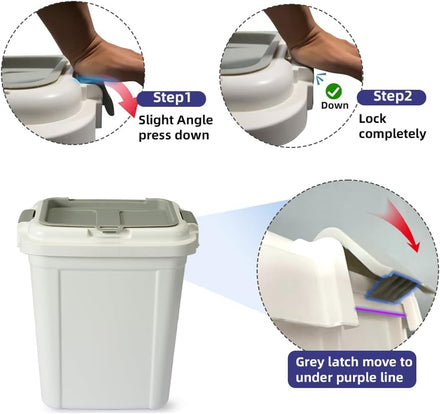 Step1
Slight Angle press down

Down
Step2
Lock completely

Grey latch move to under purple line